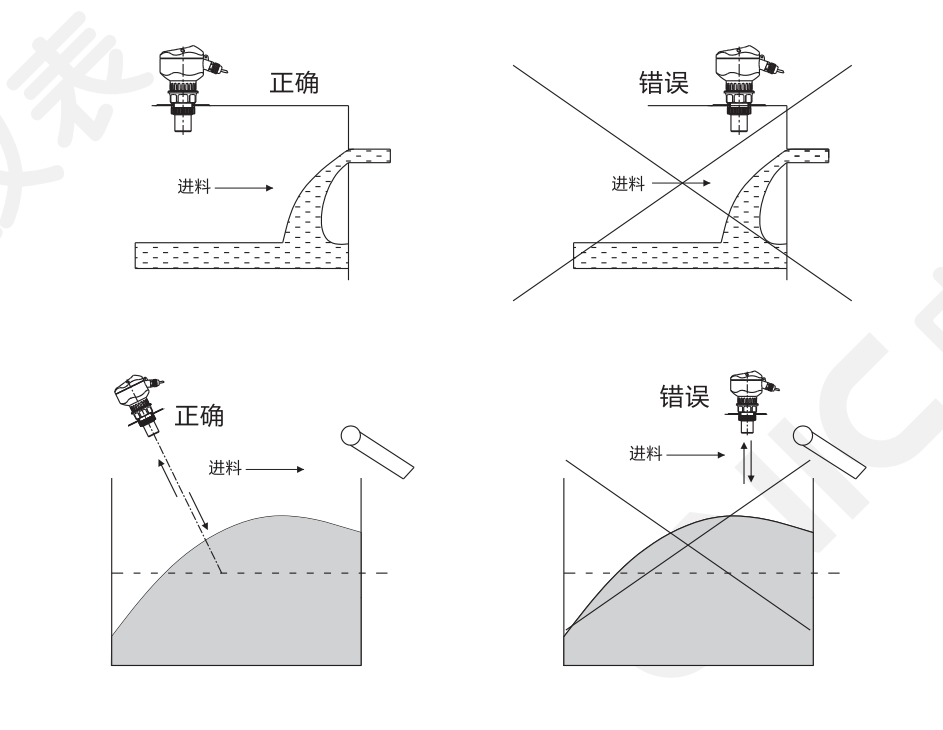 正确

进料

错误

进料

正确

进料

错误

进料